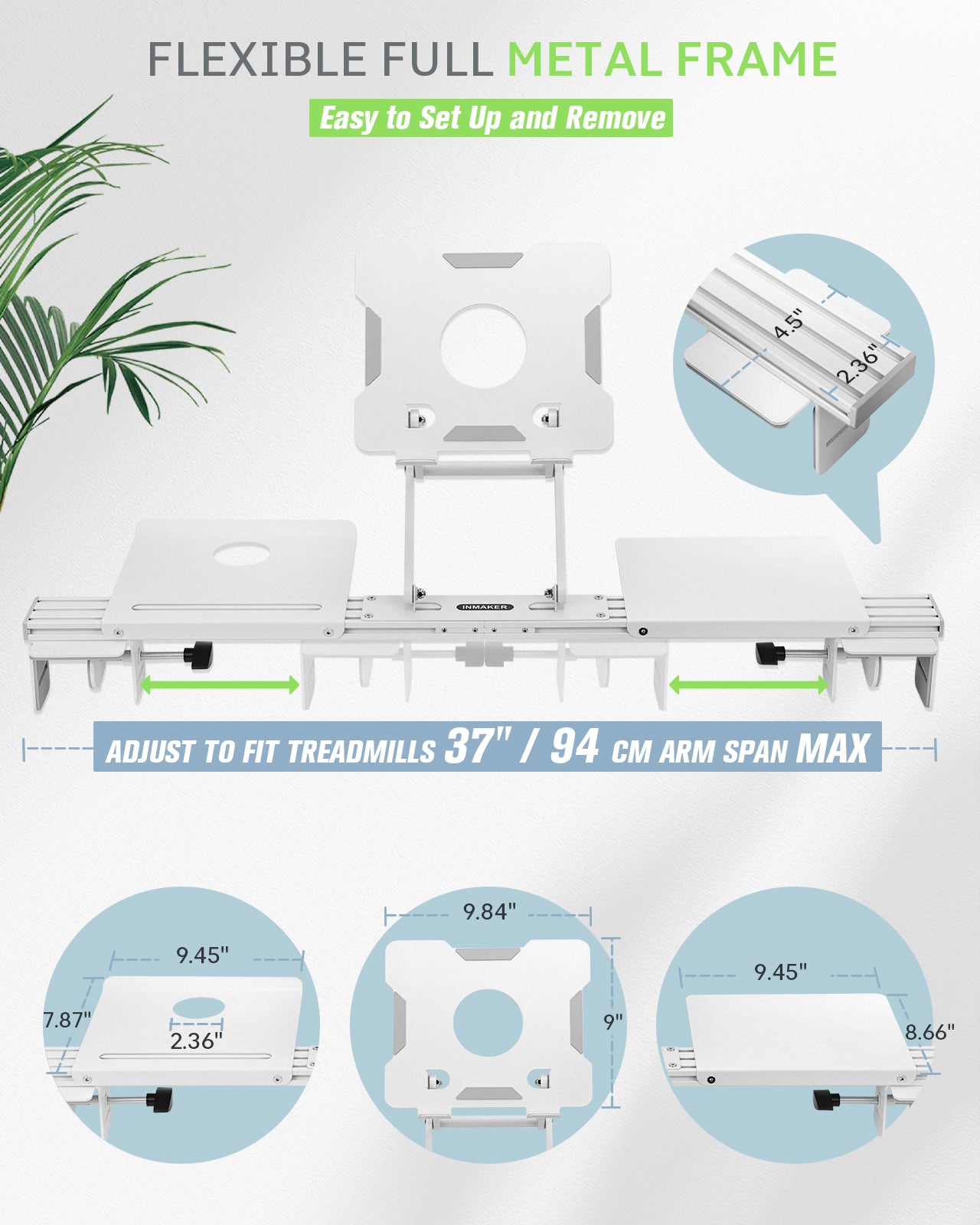 FLEXIBLE FULL METAL FRAME

Easy to Set Up and Remove

4.5"

2.36"

INMAKER

ADJUST TO FIT TREADMILLS 37" / 94 CM ARM SPAN MAX

9.45"

7.87"

2.36"

9.84"

9"

9.45"

8.66"